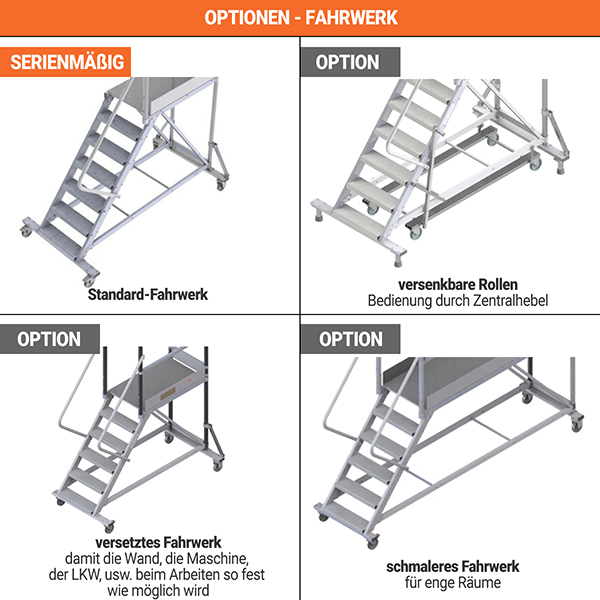 OPTIONEN - FAHRWERK

SERIENMÄßIG

Standard-Fahrwerk

OPTION

versenkbare Rollen
Bedienung durch Zentralhebel

OPTION

versetztes Fahrwerk
damit die Wand, die Maschine, der LKW, usw. beim Arbeiten so fest wie möglich wird

OPTION

schmaleres Fahrwerk
für enge Räume