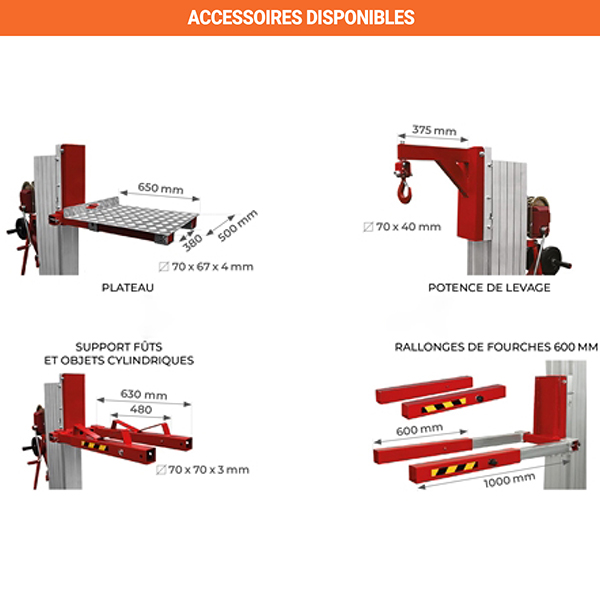 ACCESSOIRES DISPONIBLES

650 mm
380
500 mm
70 x 67 x 4 mm
PLATEAU

375 mm
70 x 40 mm
POTENCE DE LEVAGE

SUPPORT FÛTS ET OBJETS CYLINDRIQUES
630 mm
480
70 x 70 x 3 mm

RALLONGES DE FOURCHES 600 MM
600 mm
1000 mm