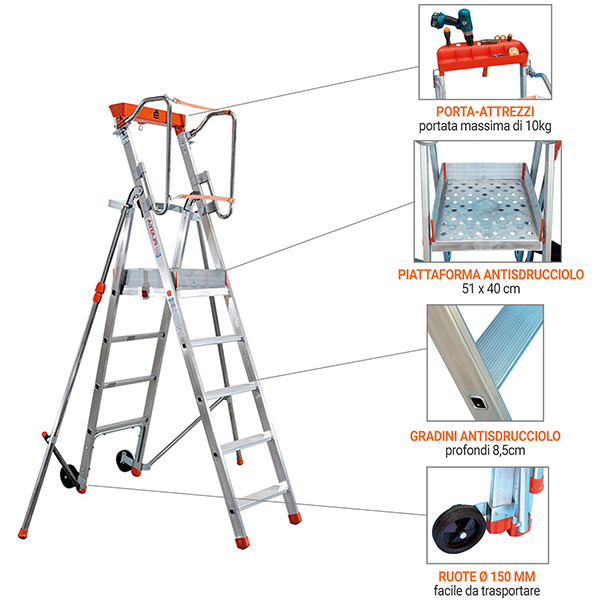 PORTA-ATTREZZI
portata massima di 10kg

PIATTAFORMA ANTISDRUCCIOLO
51 x 40 cm

GRADINI ANTISDRUCCIOLO
profondi 8,5cm

RUOTE Ø 150 MM
facile da trasportare