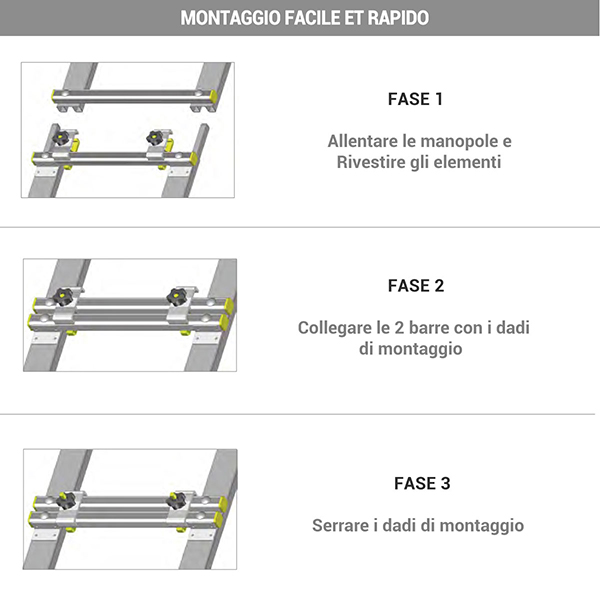 MONTAGGIO FACILE ET RAPIDO

FASE 1

Allentare le manopole e Rivestire gli elementi

FASE 2

Collegare le 2 barre con i dadi di montaggio

FASE 3

Serrare i dadi di montaggio