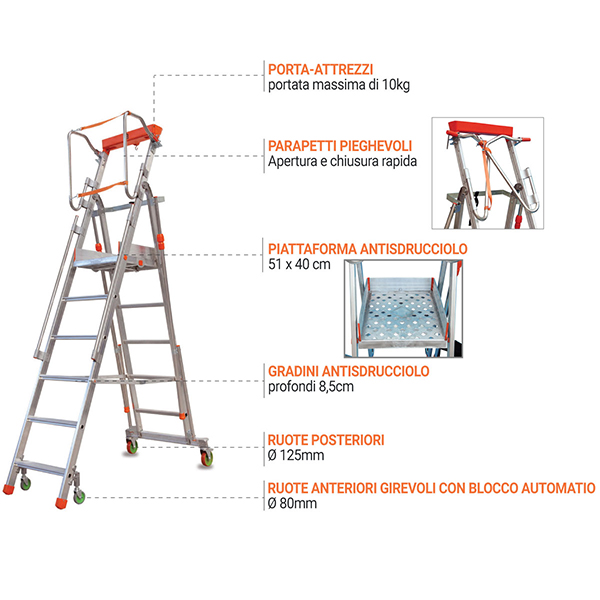 PORTA-ATTREZZI
portata massima di 10kg

PARAPETTI PIEGHEVOLI
Apertura e chiusura rapida

PIATTAFORMA ANTISDRUCCIOLO
51 x 40 cm

GRADINI ANTISDRUCCIOLO
profondi 8,5cm

RUOTE POSTERIORI
Ø 125mm

RUOTE ANTERIORI GIREVOLI CON BLOCCO AUTOMATIO
Ø 80mm