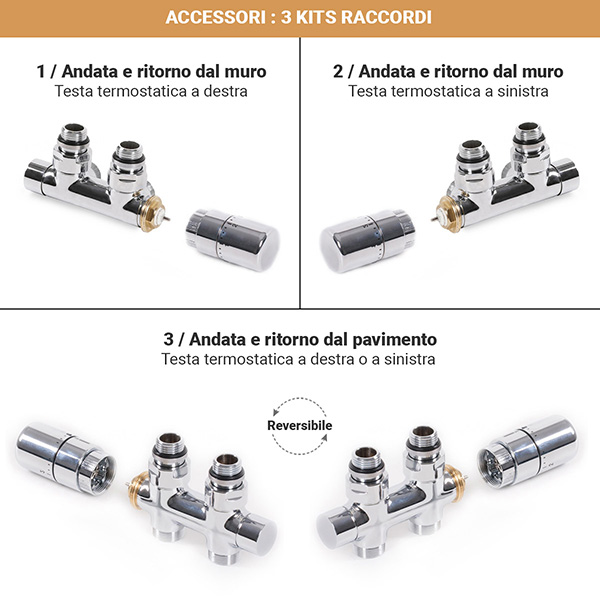 ACCESSORI : 3 KITS RACCORDI

1 / Andata e ritorno dal muro
Testa termostatica a destra

2 / Andata e ritorno dal muro
Testa termostatica a sinistra

3 / Andata e ritorno dal pavimento
Testa termostatica a destra o a sinistra

Reversibile