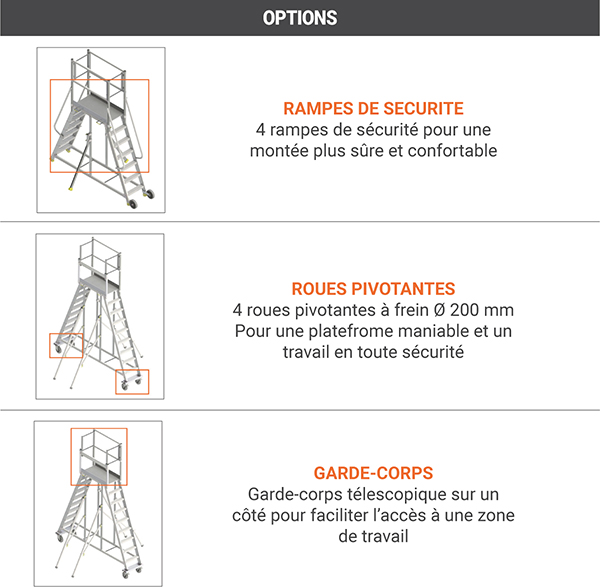 OPTIONS

RAMPES DE SECURITE
4 rampes de sécurité pour une montée plus sûre et confortable

ROUES PIVOTANTES
4 roues pivotantes à frein Ø 200 mm
Pour une platefrome maniable et un travail en toute sécurité

GARDE-CORPS
Garde-corps télescopique sur un côté pour faciliter l'accès à une zone de travail