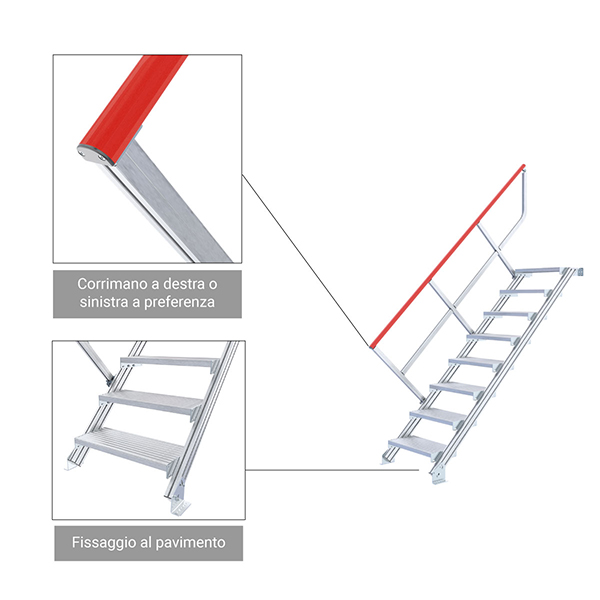 Corrimano a destra o sinistra a preferenza

Fissaggio al pavimento