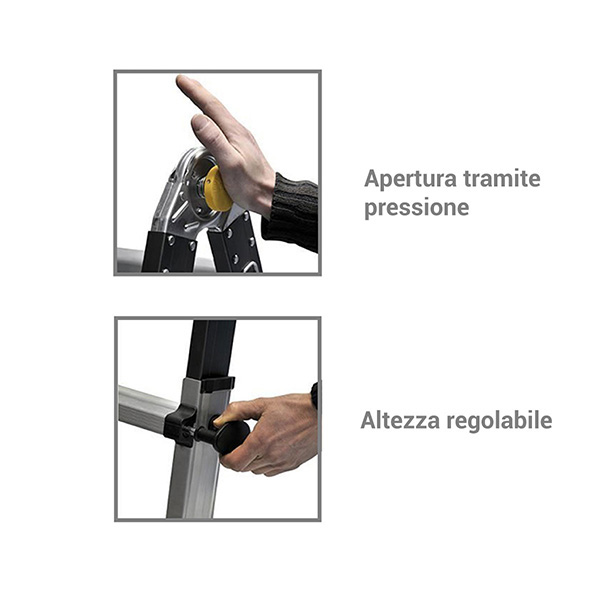 Apertura tramite pressione

Altezza regolabile