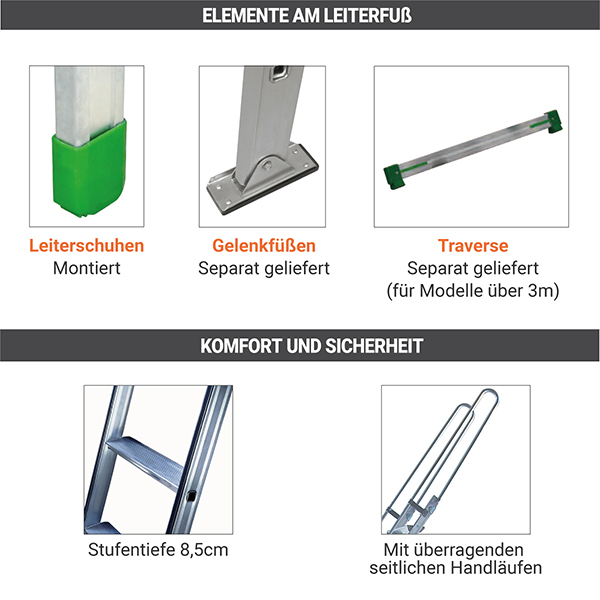 ELEMENTE AM LEITERFUß

Leiterschuhen
Montiert

Gelenkfüßen
Separat geliefert

Traverse
Separat geliefert
(für Modelle über 3m)

KOMFORT UND SICHERHEIT

Stufentiefe 8,5cm

Mit überragenden seitlichen Handläufen