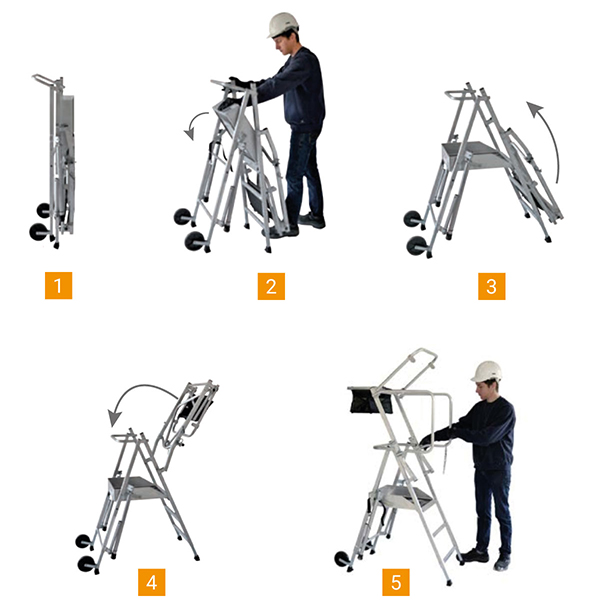 1

2

3

4

5