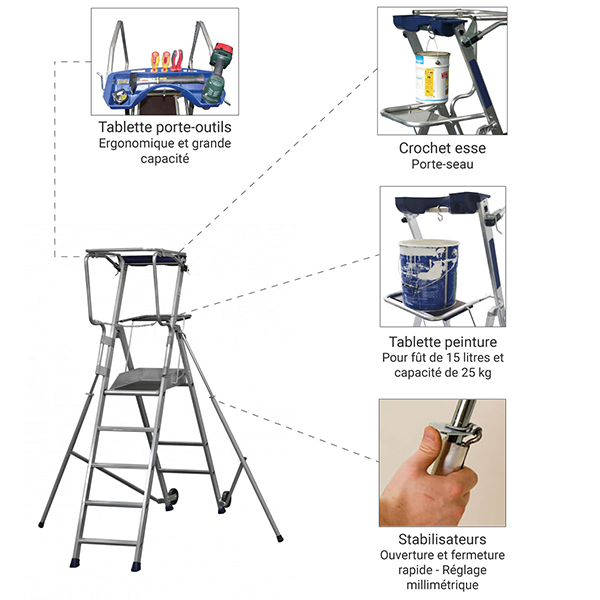 Tablette porte-outils
Ergonomique et grande capacité

Crochet esse
Porte-seau

Tablette peinture
Pour fût de 15 litres et capacité de 25 kg

Stabilisateurs
Ouverture et fermeture rapide - Réglage millimétrique