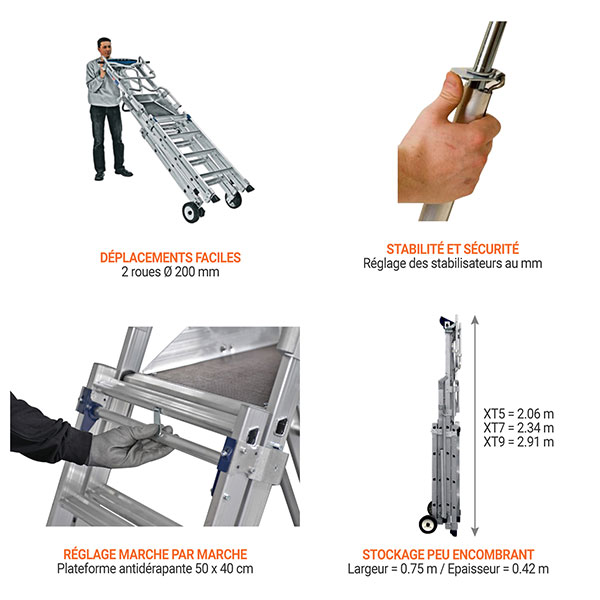 DÉPLACEMENTS FACILES
2 roues Ø 200 mm

STABILITÉ ET SÉCURITÉ
Réglage des stabilisateurs au mm

XT5 = 2.06 m
XT7 = 2.34 m
XT9 = 2.91 m

RÉGLAGE MARCHE PAR MARCHE
Plateforme antidérapante 50 x 40 cm

STOCKAGE PEU ENCOMBRANT
Largeur = 0.75 m / Epaisseur = 0.42 m