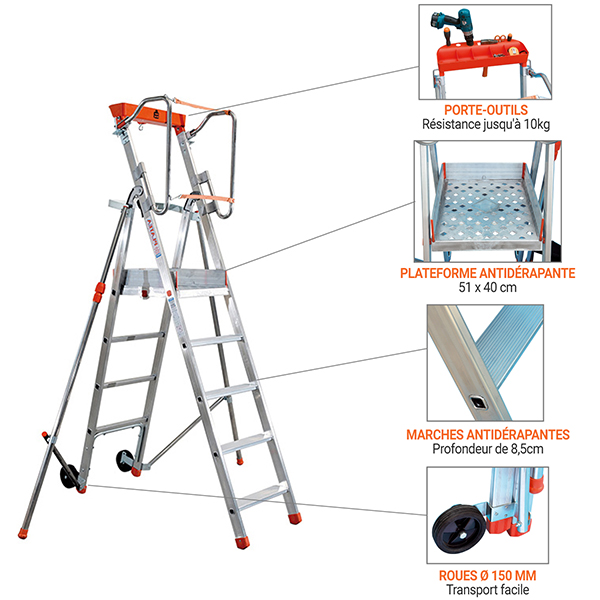 PORTE-OUTILS
Résistance jusqu'à 10kg

PLATEFORME ANTIDÉRAPANTE
51 x 40 cm

MARCHES ANTIDÉRAPANTES
Profondeur de 8,5cm

ROUES Ø 150 MM
Transport facile