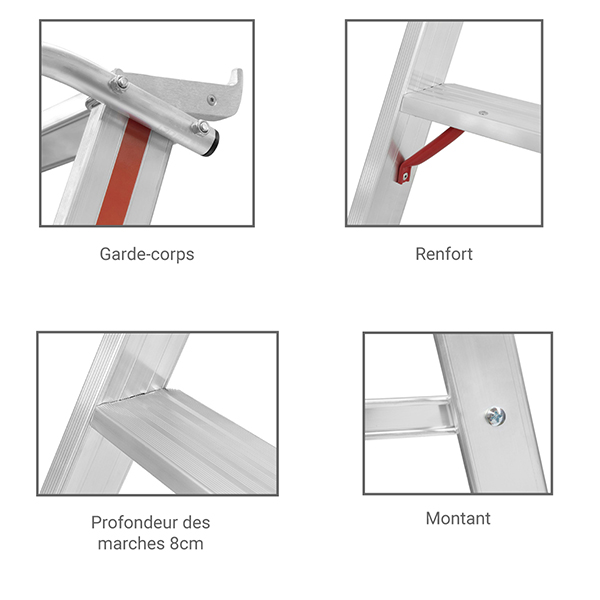 Garde-corps

Renfort

Profondeur des marches 8cm

Montant