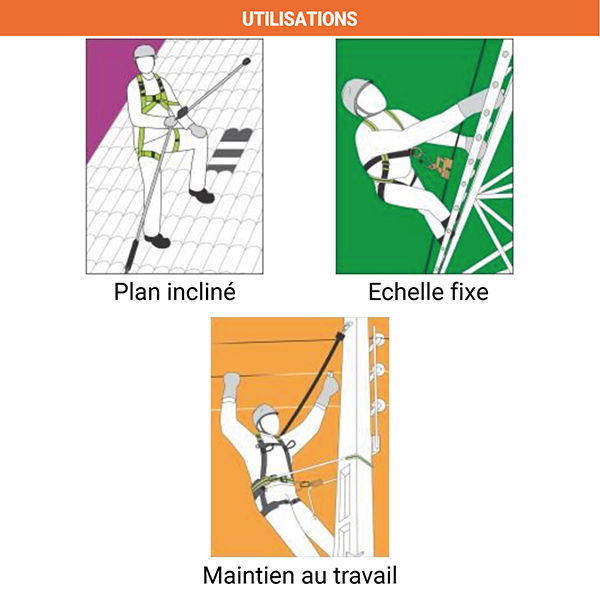 UTILISATIONS

Plan incliné

Echelle fixe

Maintien au travail