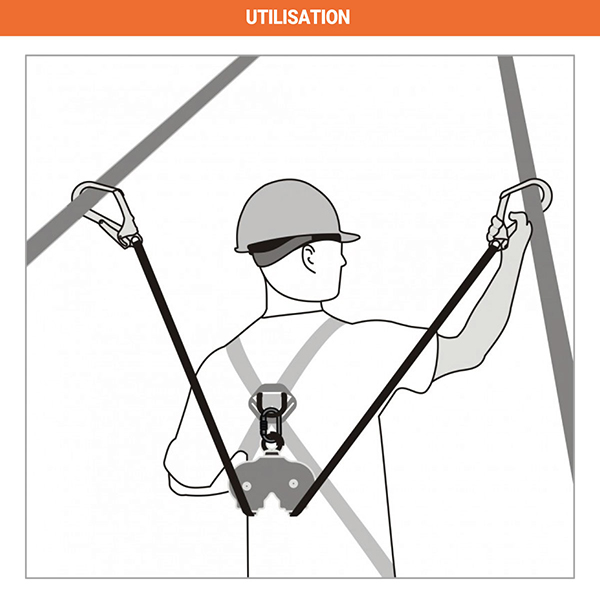 UTILISATION