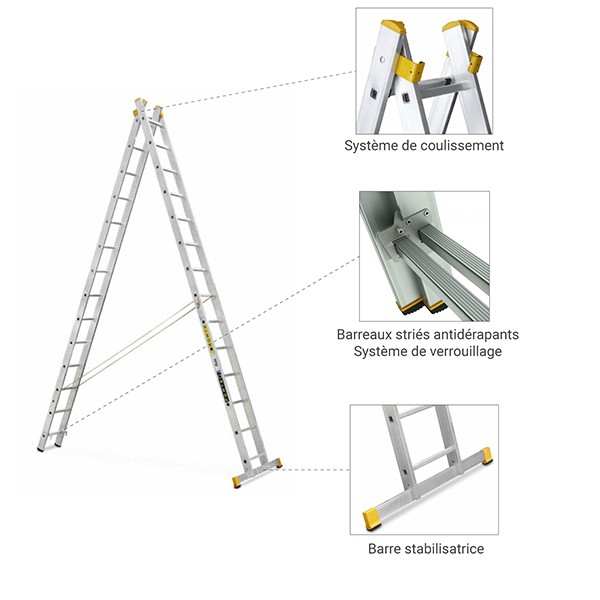 Système de coulissement

Barreaux striés antidérapants
Système de verrouillage

Barre stabilisatrice