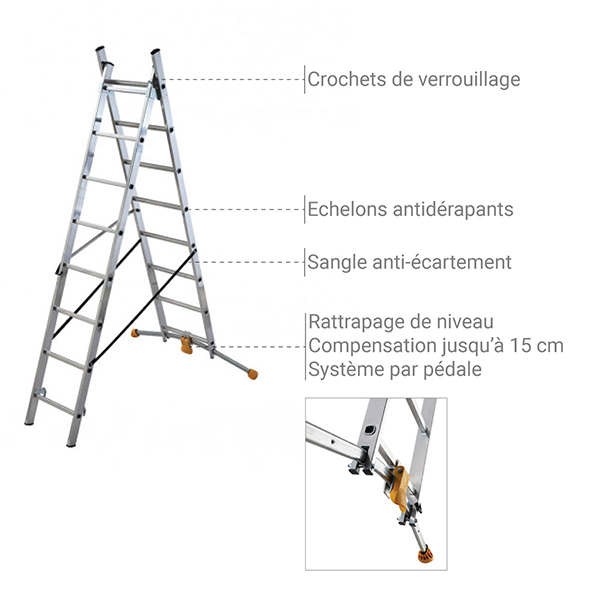 Crochets de verrouillage

Echelons antidérapants

Sangle anti-écartement

Rattrapage de niveau
Compensation jusqu'à 15 cm
Système par pédale