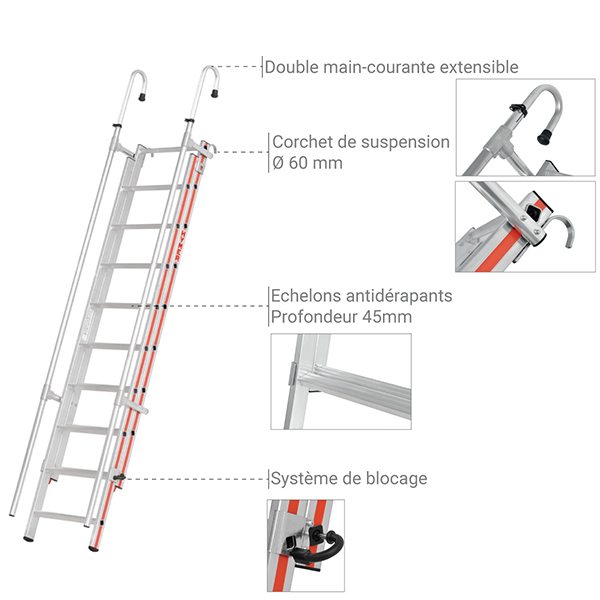 Double main-courante extensible

Corchet de suspension
Ø 60 mm

Echelons antidérapants
Profondeur 45mm

Système de blocage