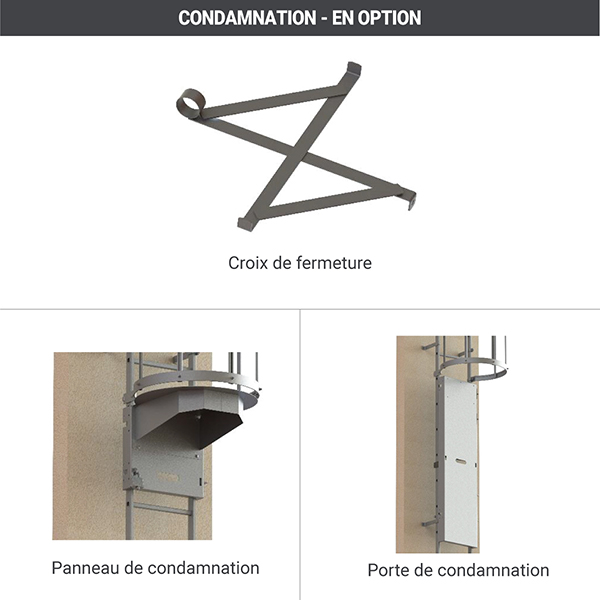 CONDAMNATION - EN OPTION

Croix de fermeture

Panneau de condamnation

Porte de condamnation